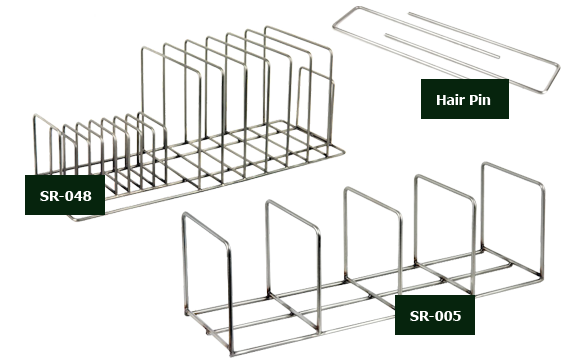 Hair Pin

SR-048

SR-005